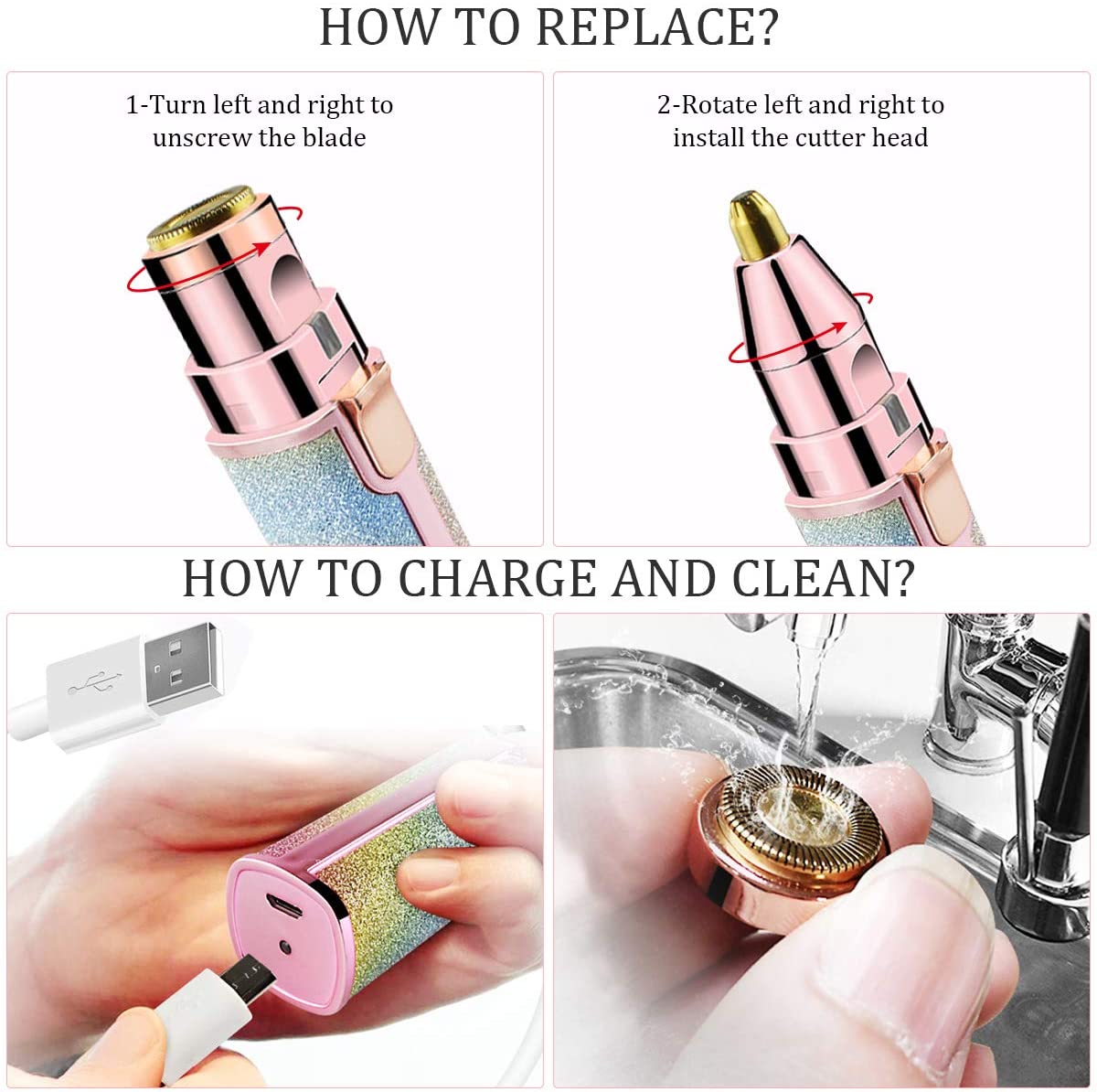 HOW TO REPLACE?

1-Turn left and right to unscrew the blade

2-Rotate left and right to install the cutter head

HOW TO CHARGE AND CLEAN?